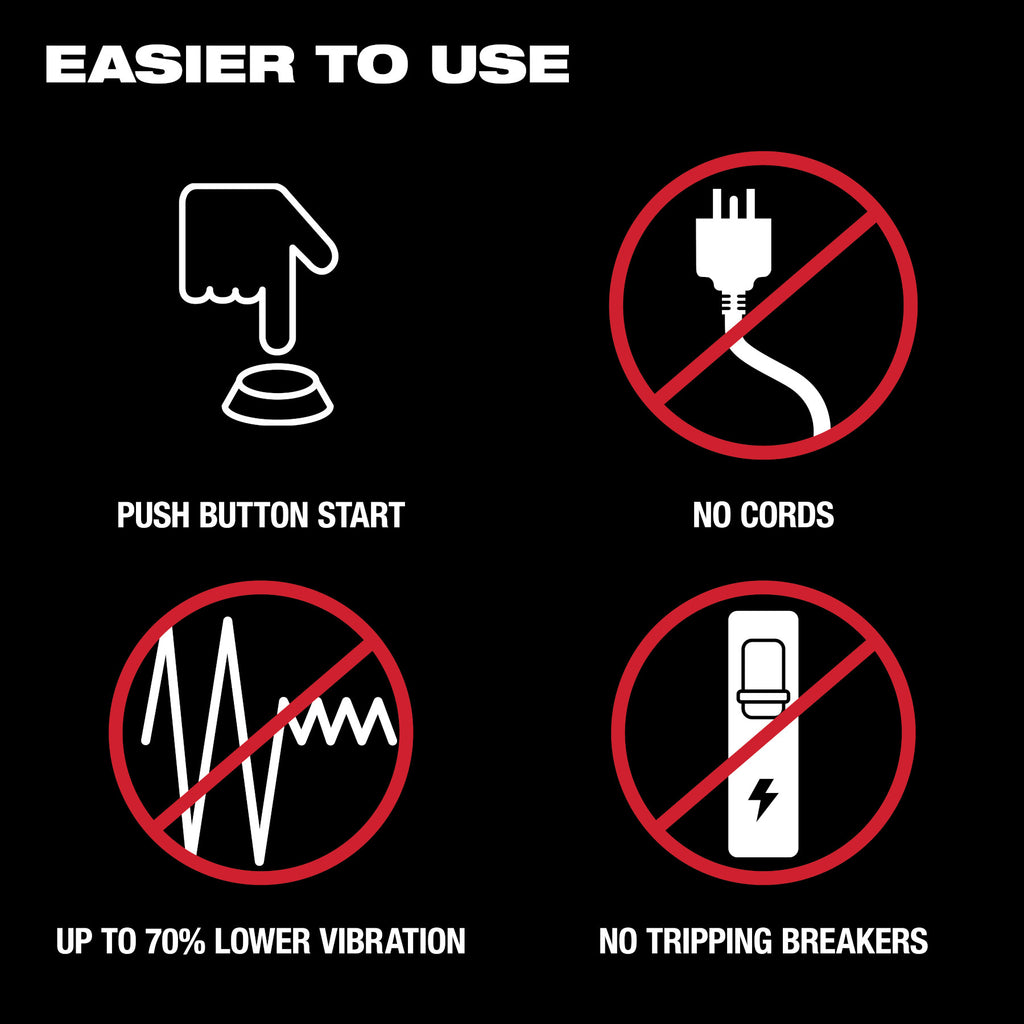 EASIER TO USE

PUSH BUTTON START

NO CORDS

UP TO 70% LOWER VIBRATION

NO TRIPPING BREAKERS