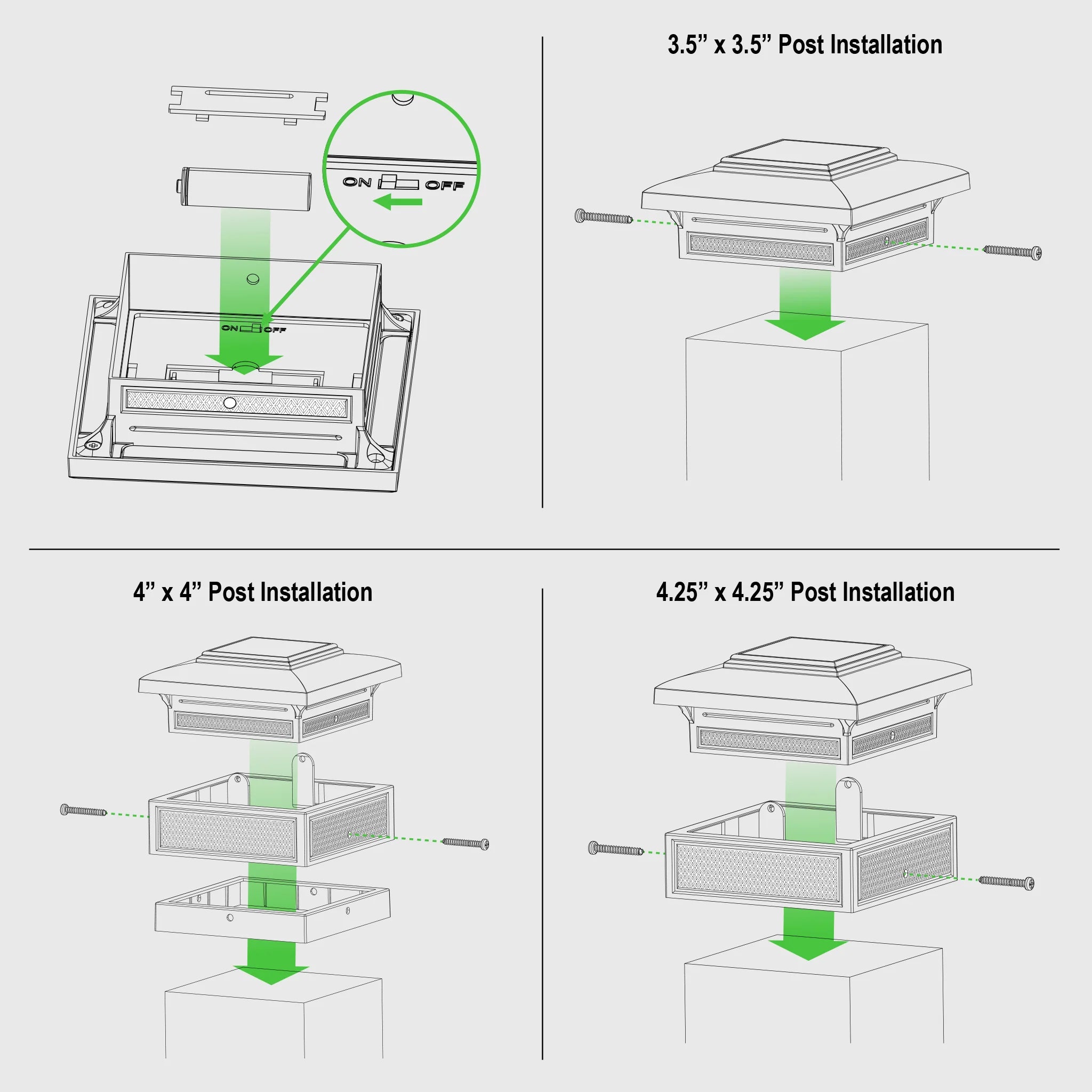 ON OFF

ON OFF

3.5” x 3.5” Post Installation

4” x 4” Post Installation

4.25” x 4.25” Post Installation