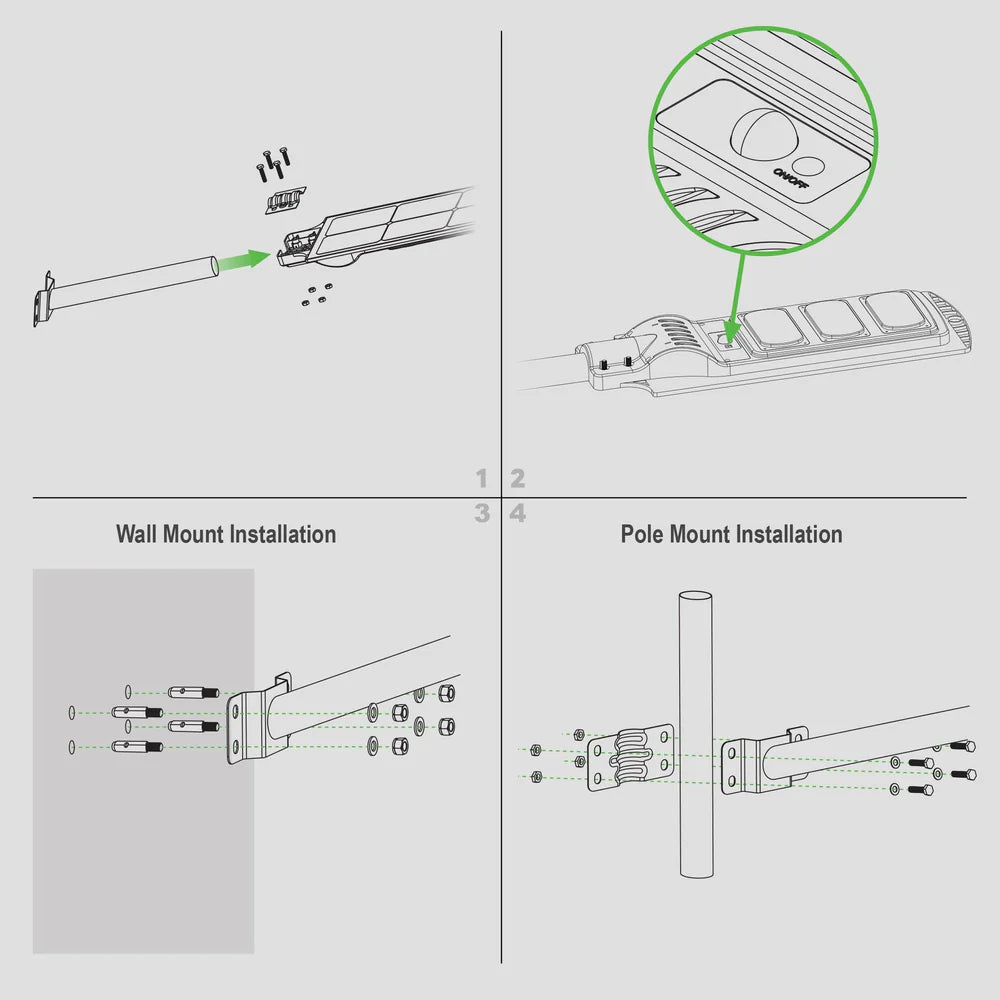 ON/OFF

1 2
3 4

Wall Mount Installation

Pole Mount Installation