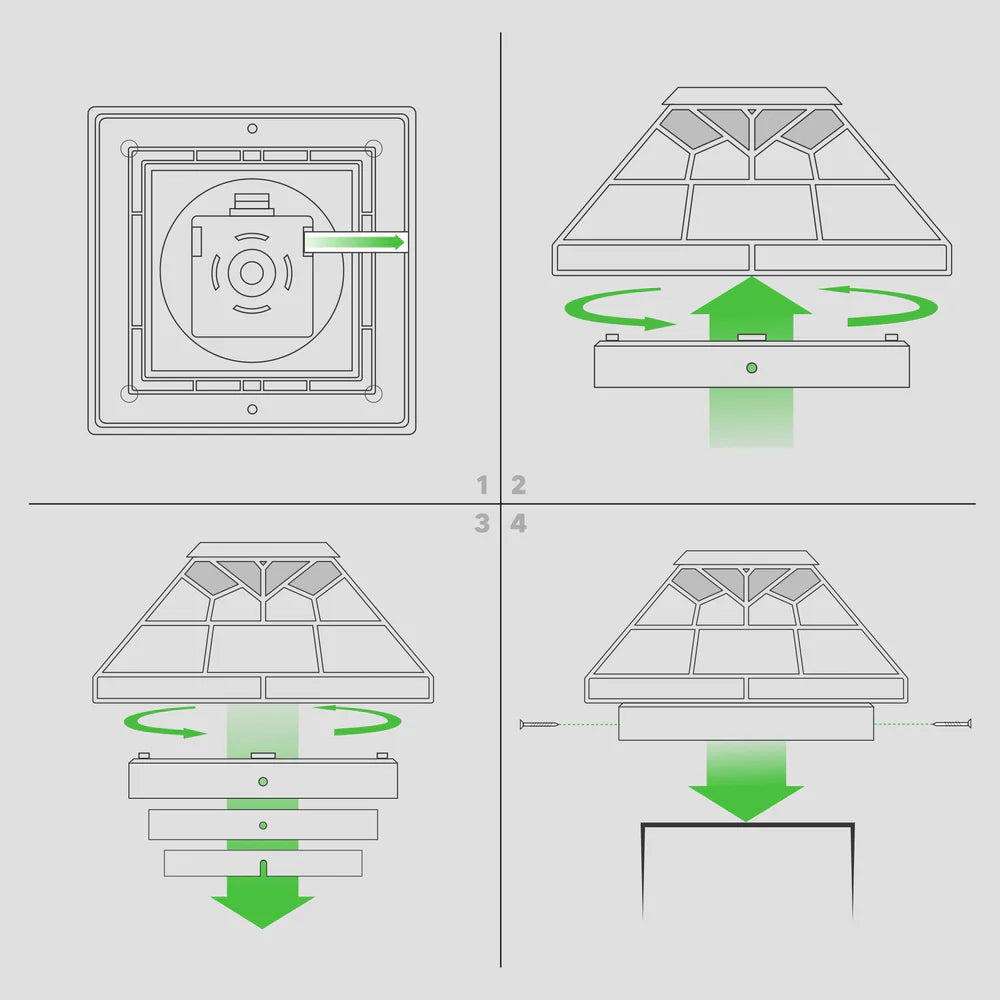 1 2
3 4