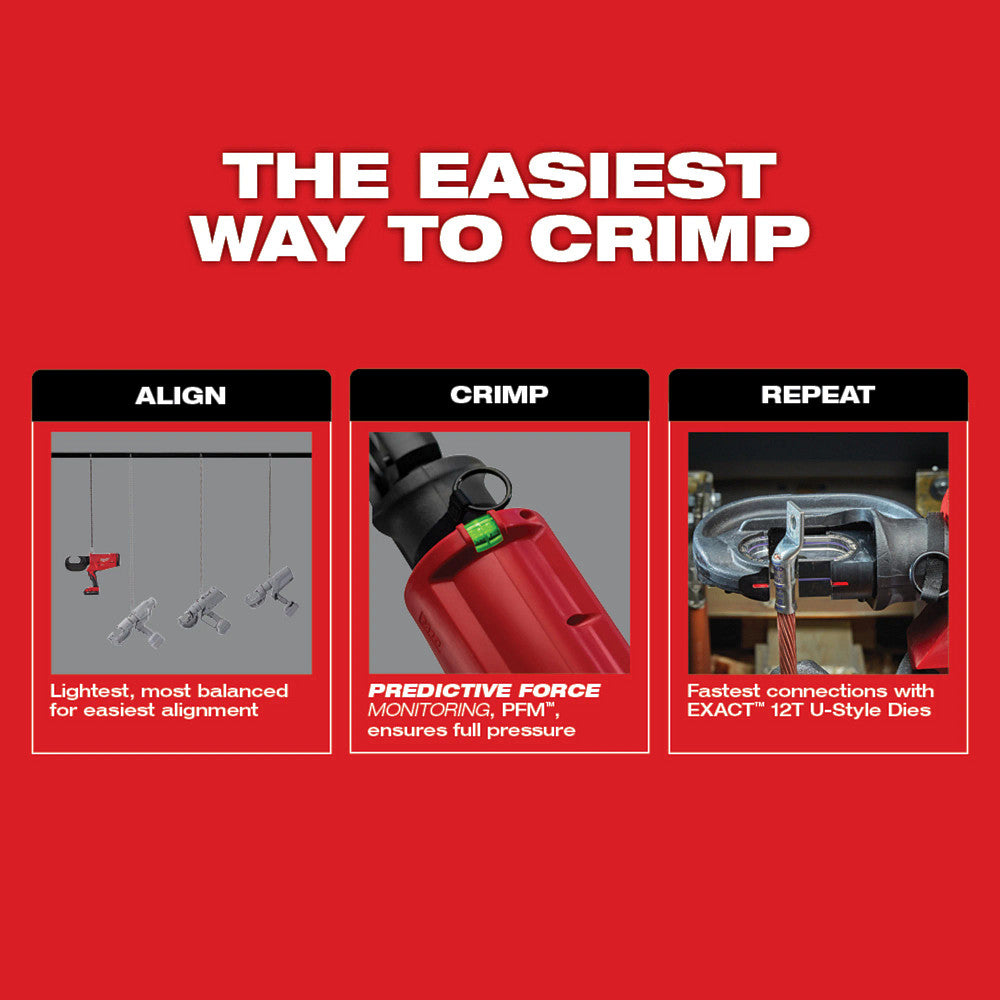 THE EASIEST WAY TO CRIMP

ALIGN

Lightest, most balanced for easiest alignment

CRIMP

PREDICTIVE FORCE MONITORING, PFM™, ensures full pressure

REPEAT

Fastest connections with EXACT™ 12T U-Style Dies