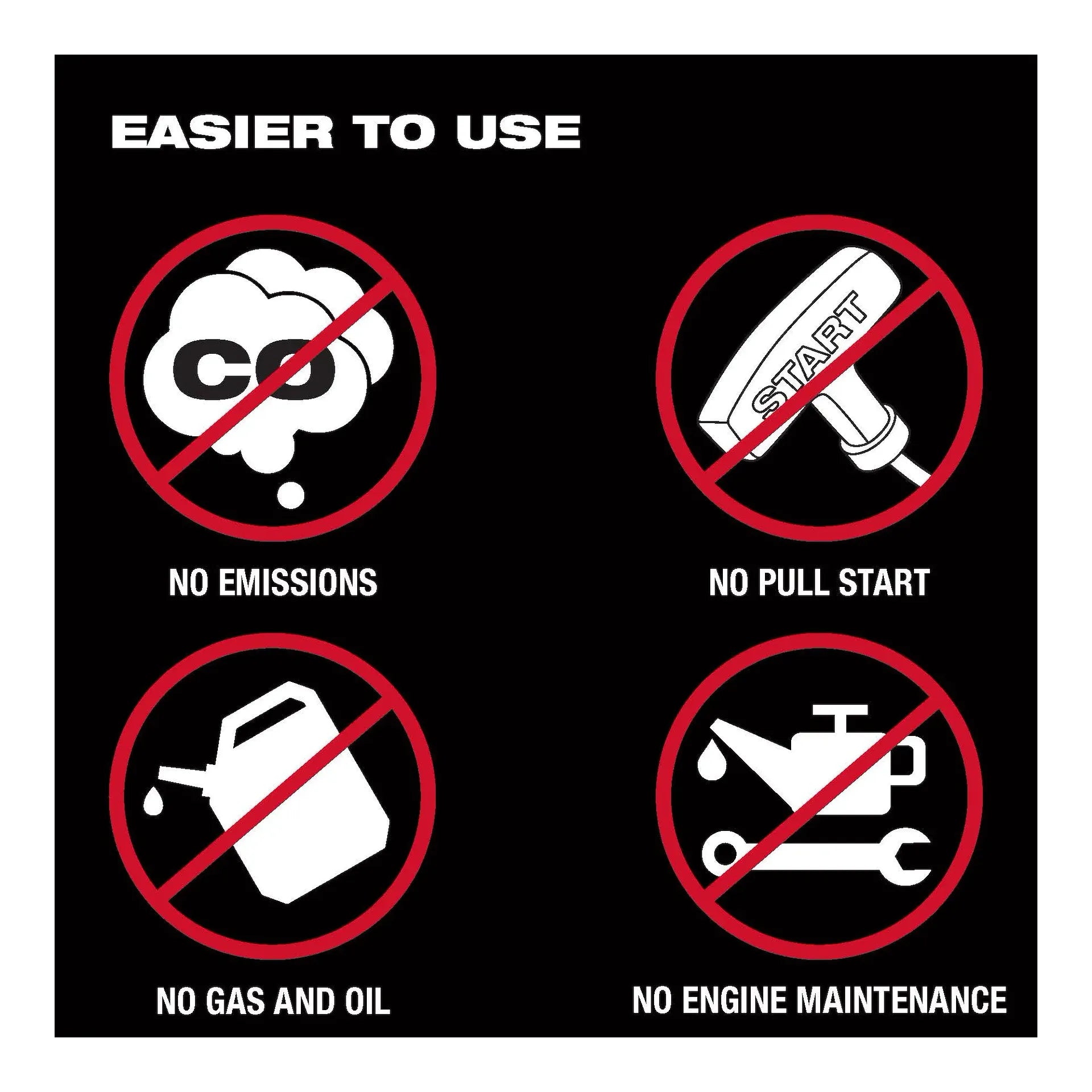 EASIER TO USE

CO

NO EMISSIONS

START

NO PULL START

NO GAS AND OIL

NO ENGINE MAINTENANCE