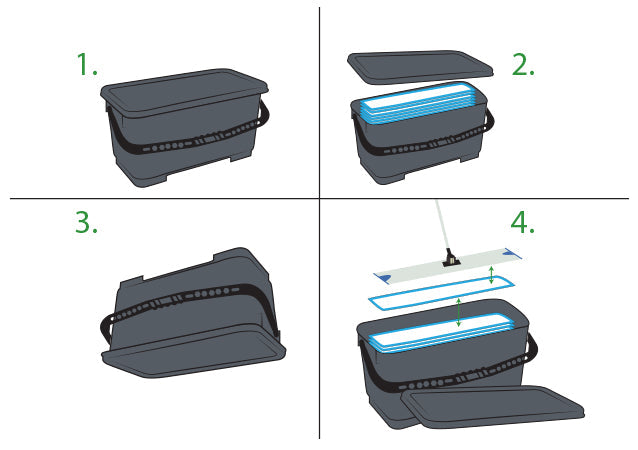 1.

2.

3.

4.