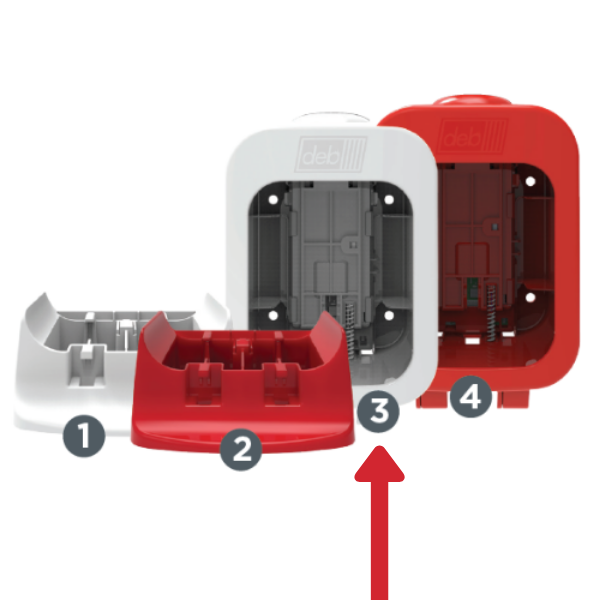 deb
deb
1
2
3
4